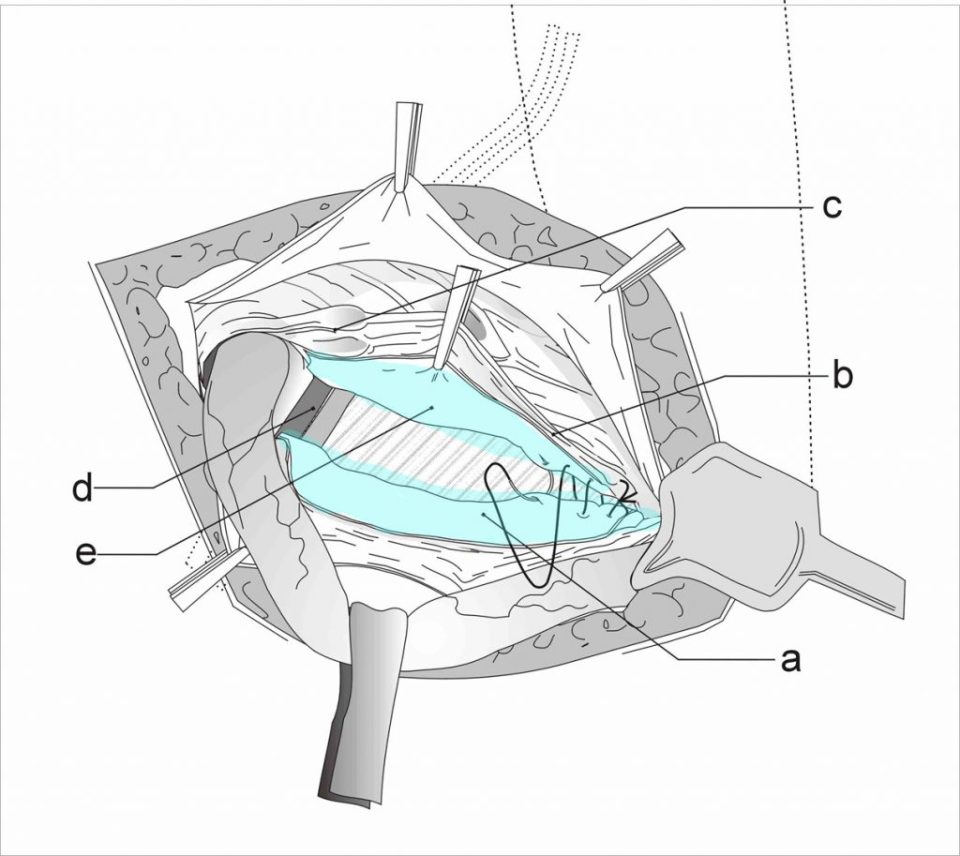 c
b
d
e
a